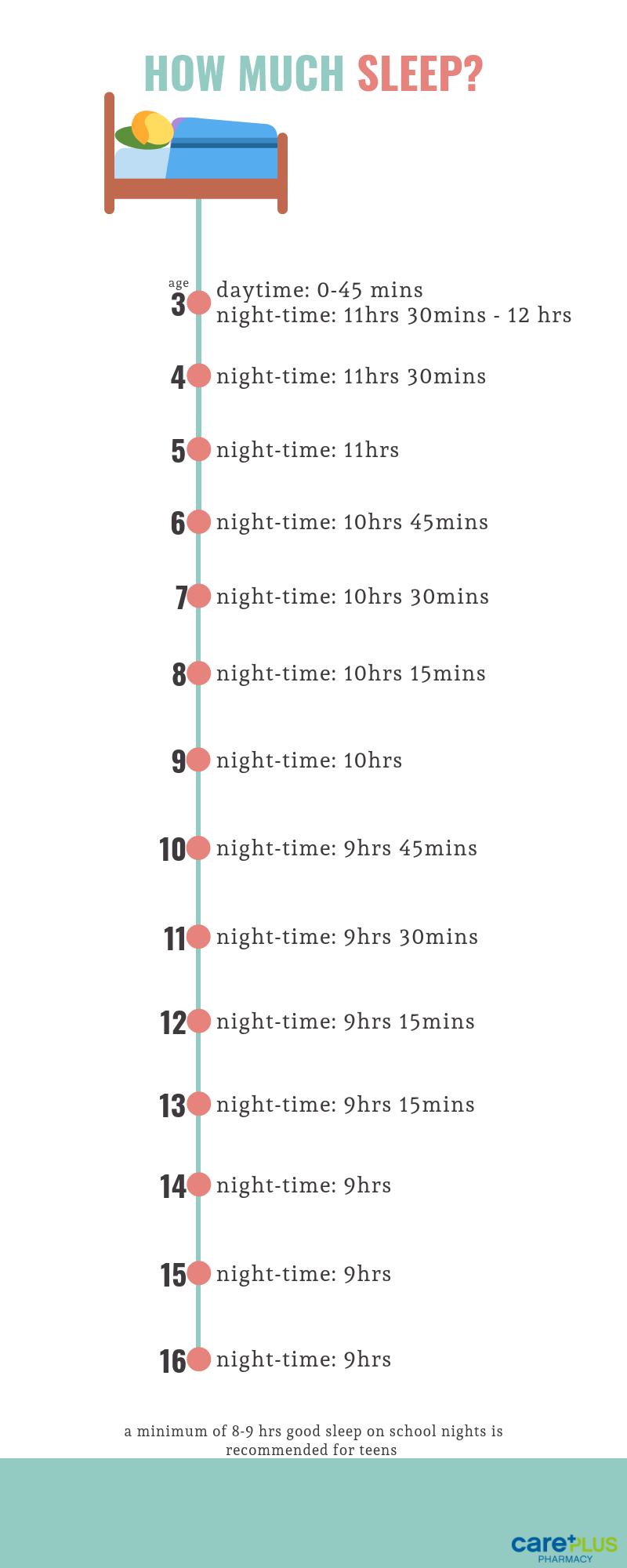 HOW MUCH SLEEP?

age
3 daytime: 0-45 mins
night-time: 11hrs 30mins - 12 hrs

4 night-time: 11hrs 30mins

5 night-time: 11hrs

6 night-time: 10hrs 45mins

7 night-time: 10hrs 30mins

8 night-time: 10hrs 15mins

9 night-time: 10hrs

10 night-time: 9hrs 45mins

11 night-time: 9hrs 30mins

12 night-time: 9hrs 15mins

13 night-time: 9hrs 15mins

14 night-time: 9hrs

15 night-time: 9hrs

16 night-time: 9hrs

a minimum of 8-9 hrs good sleep on school nights is recommended for teens

care+PLUS
PHARMACY